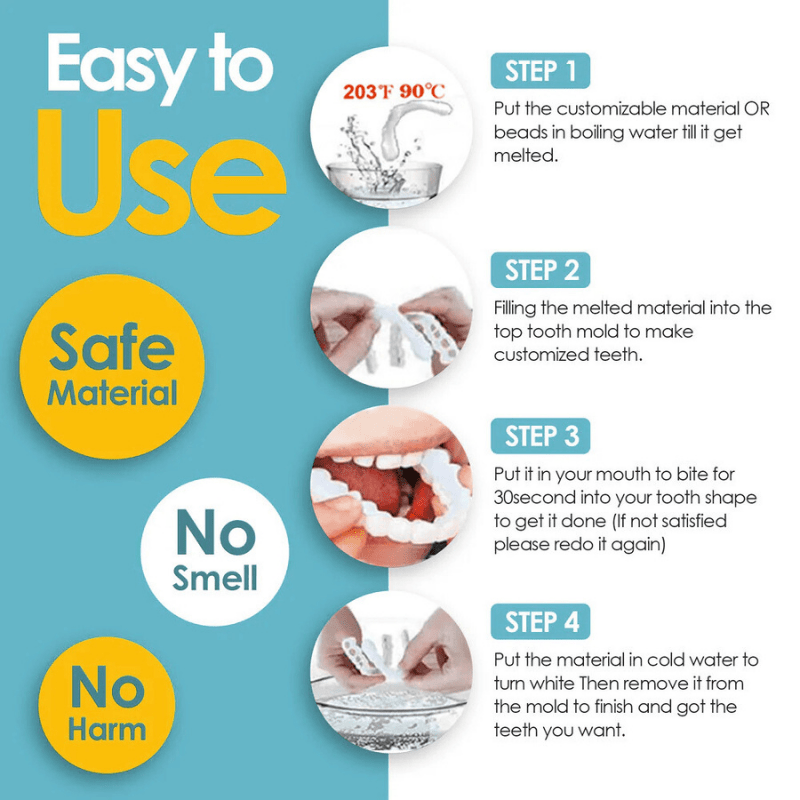 Easy to Use

Safe Material

No Smell

No Harm

203℉ 90℃

STEP 1

Put the customizable material OR beads in boiling water till it get melted.

STEP 2

Filling the melted material into the top tooth mold to make customized teeth.

STEP 3

Put it in your mouth to bite for 30second into your tooth shape to get it done (If not satisfied please redo it again)

STEP 4

Put the material in cold water to turn white Then remove it from the mold to finish and got the teeth you want.